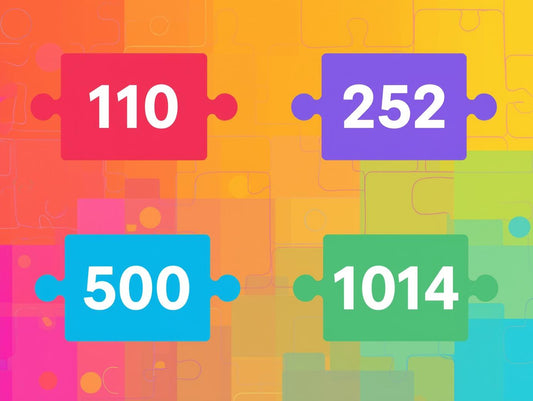 110

252

500

1014